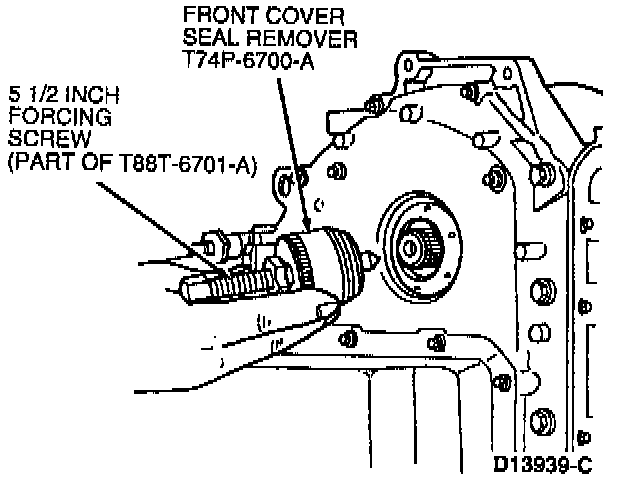 FRONT COVER SEAL REMOVER T74P-6700-A

5 1/2 INCH FORCING SCREW (PART OF T88T-6701-A)

D13939-C