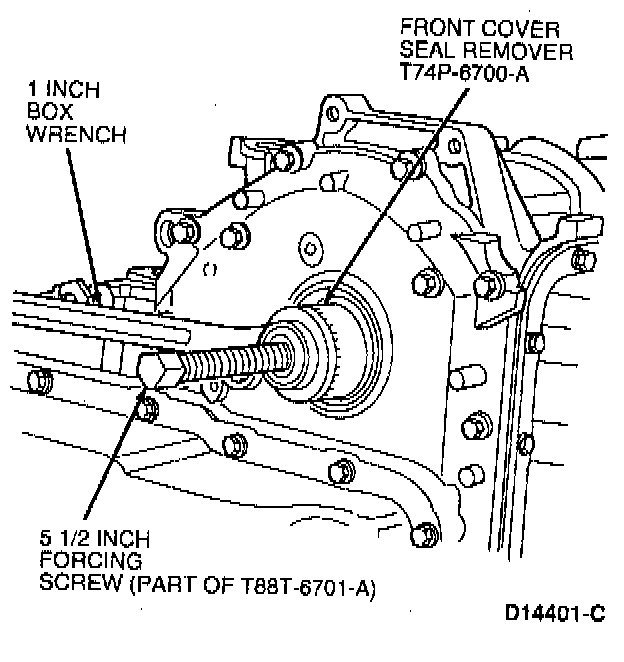 FRONT COVER SEAL REMOVER T74P-6700-A

1 INCH BOX WRENCH

5 1/2 INCH FORCING SCREW (PART OF T88T-6701-A)

D14401-C