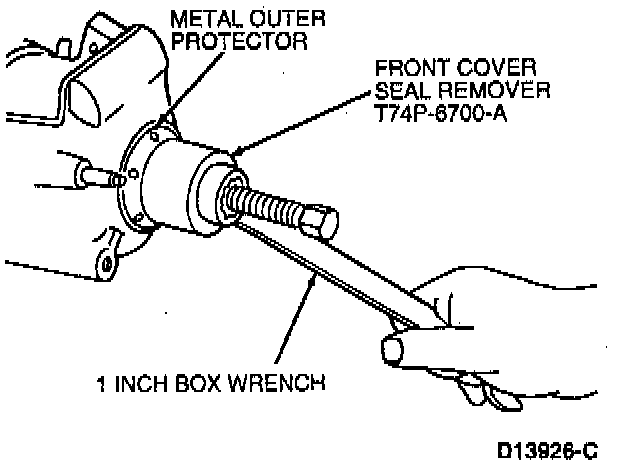 METAL OUTER PROTECTOR

FRONT COVER SEAL REMOVER T74P-6700-A

1 INCH BOX WRENCH

D13926-C