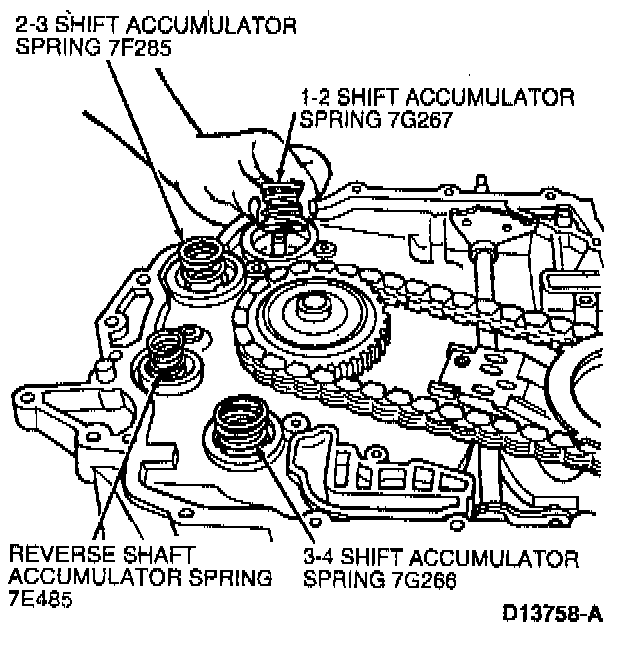 2-3 SHIFT ACCUMULATOR SPRING 7F285

1-2 SHIFT ACCUMULATOR SPRING 7G267

REVERSE SHAFT ACCUMULATOR SPRING 7E485

3-4 SHIFT ACCUMULATOR SPRING 7G266

D13758-A