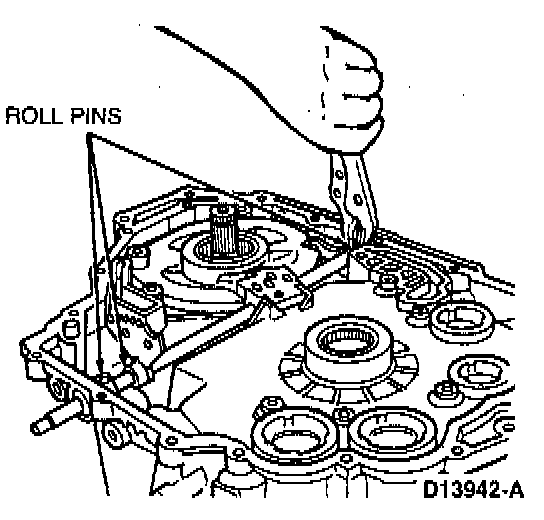 ROLL PINS

D13942-A