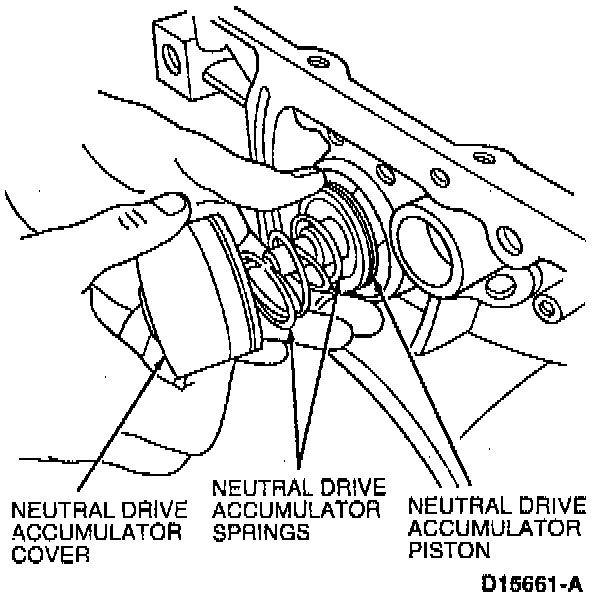 NEUTRAL DRIVE ACCUMULATOR COVER

NEUTRAL DRIVE ACCUMULATOR SPRINGS

NEUTRAL DRIVE ACCUMULATOR PISTON

D15661-A