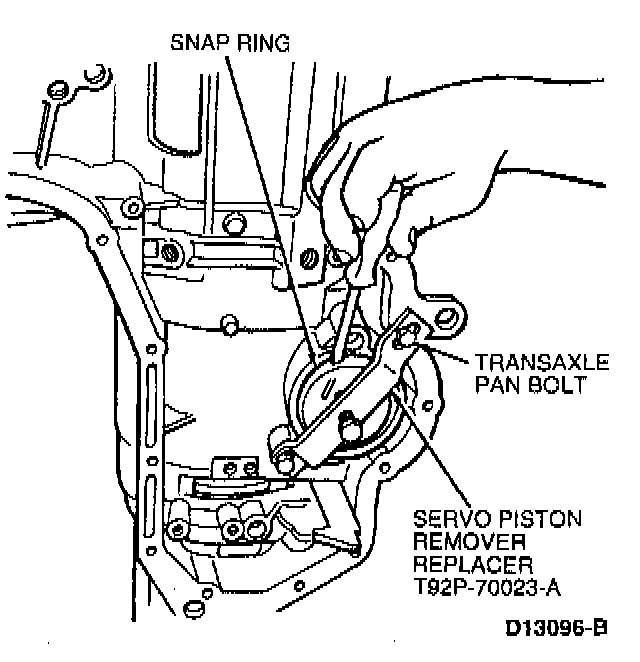 SNAP RING

TRANSAXLE PAN BOLT

SERVO PISTON REMOVER REPLACER T92P-70023-A

D13096-B