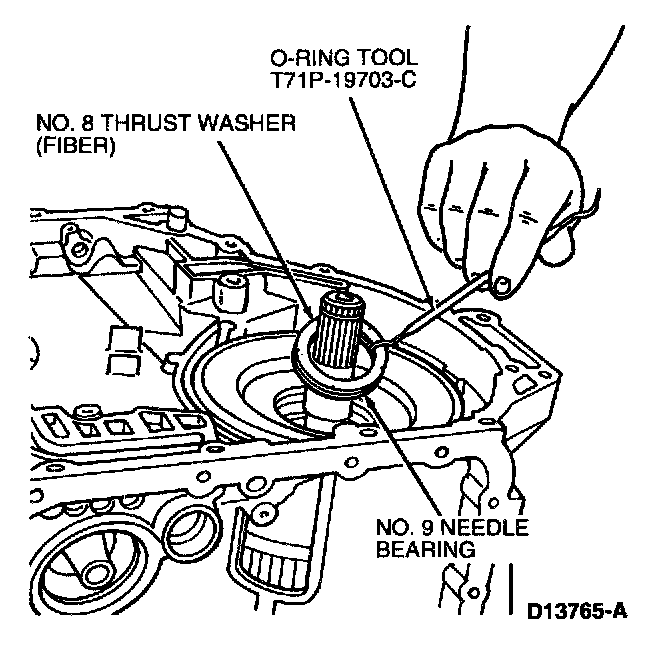 O-RING TOOL
T71P-19703-C

NO. 8 THRUST WASHER
(FIBER)

NO. 9 NEEDLE
BEARING

D13765-A