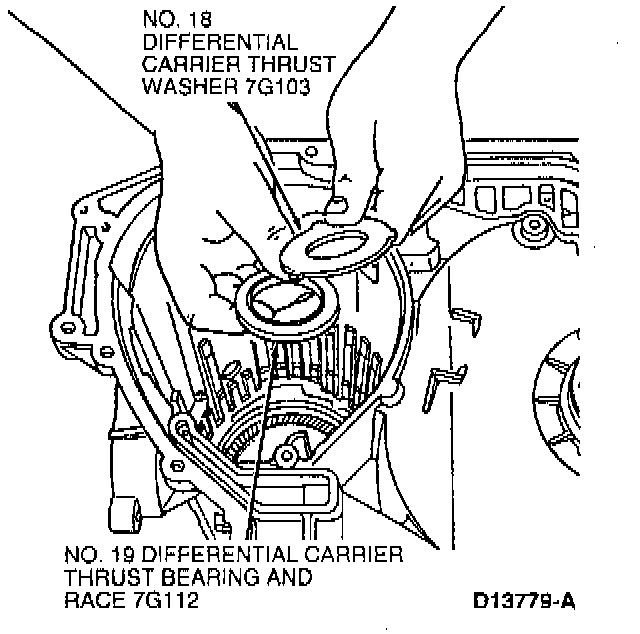 NO. 18
DIFFERENTIAL
CARRIER THRUST
WASHER 7G103

NO. 19 DIFFERENTIAL CARRIER
THRUST BEARING AND
RACE 7G112

D13779-A