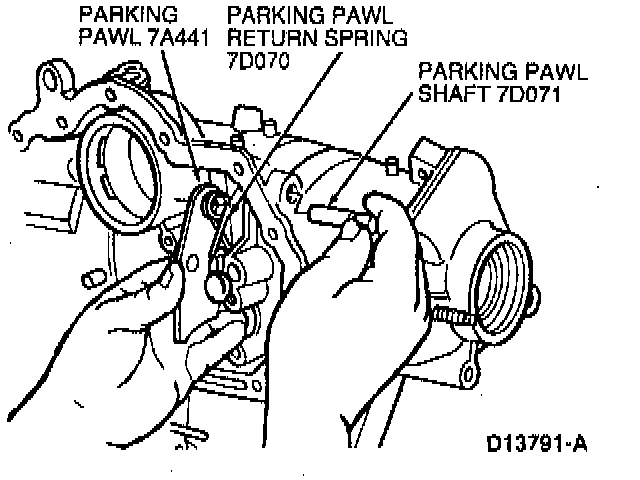 PARKING PAWL 7A441

PARKING PAWL RETURN SPRING 7D070

PARKING PAWL SHAFT 7D071

D13791-A