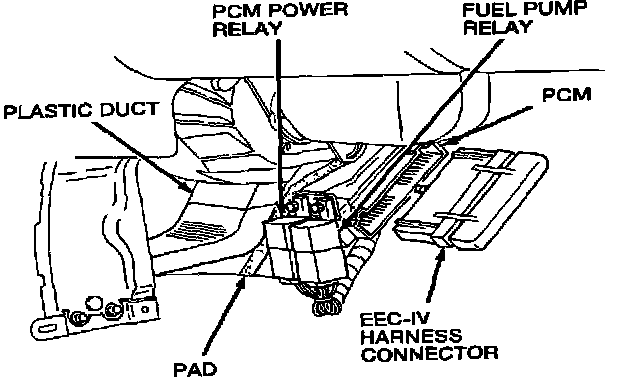 PCM POWER RELAY

FUEL PUMP RELAY

PLASTIC DUCT

PCM

EEC-IV HARNESS CONNECTOR

PAD