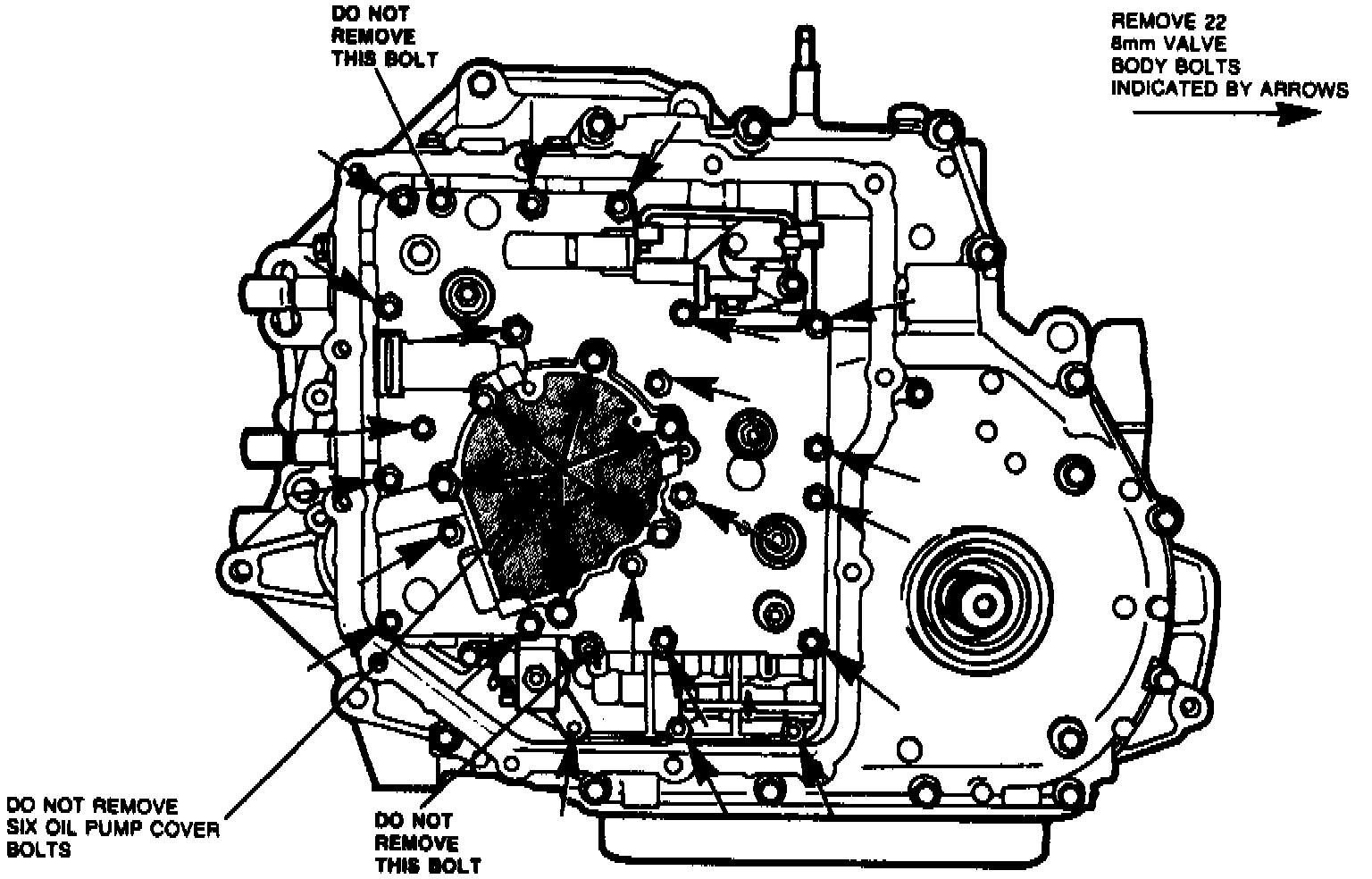 DO NOT REMOVE THIS BOLT

REMOVE 22 8mm VALVE BODY BOLTS INDICATED BY ARROWS

DO NOT REMOVE SIX OIL PUMP COVER BOLTS

DO NOT REMOVE THIS BOLT