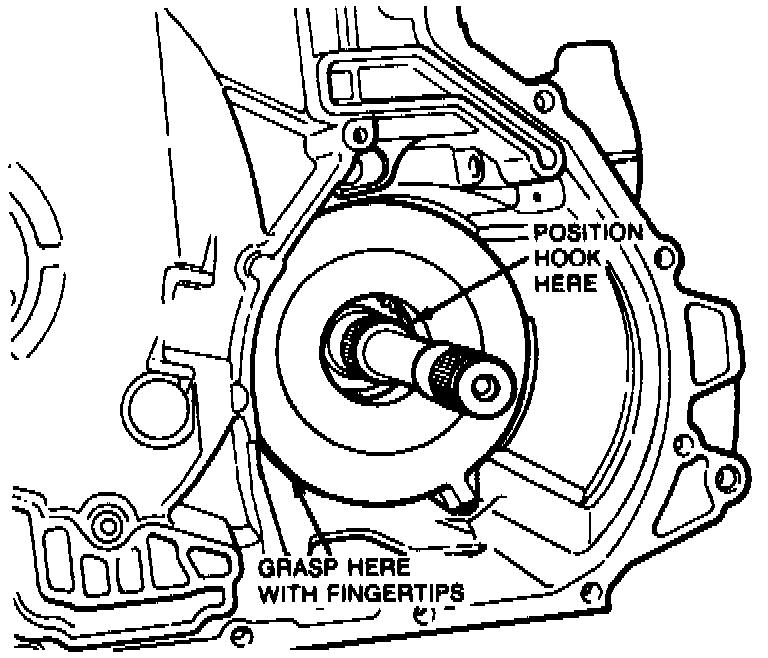 POSITION
HOOK
HERE

GRASP HERE
WITH FINGERTIPS