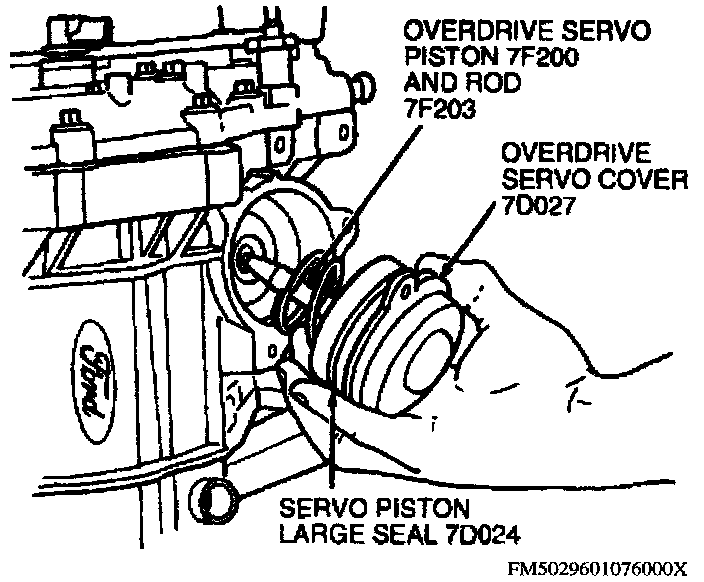 OVERDRIVE SERVO PISTON 7F200 AND ROD 7F203

OVERDRIVE SERVO COVER 7D027

Ford

SERVO PISTON LARGE SEAL 7D024

FM5029601076000X