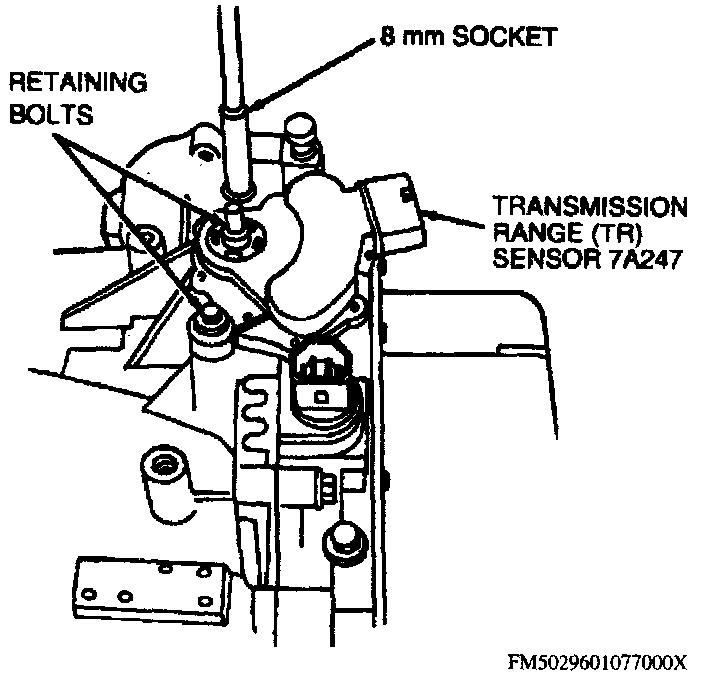 8 mm SOCKET

RETAINING BOLTS

TRANSMISSION RANGE (TR) SENSOR 7A247

FM5029601077000X