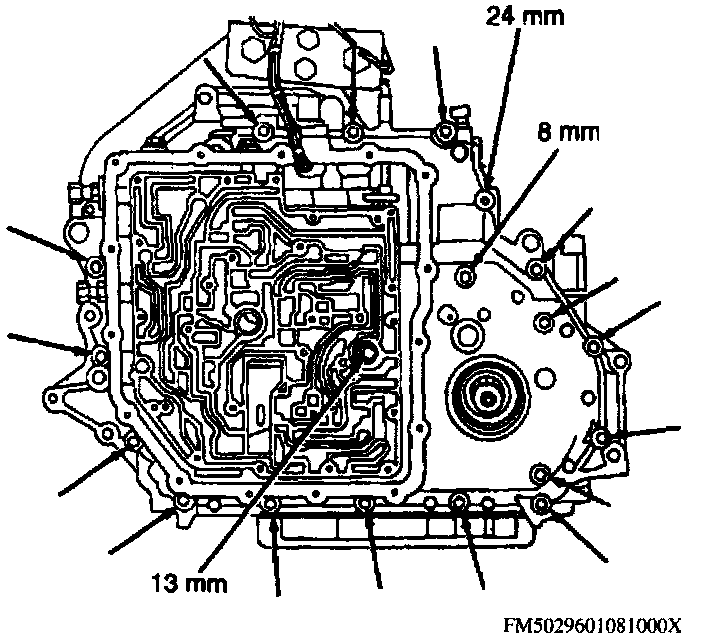 24 mm

8 mm

13 mm

FM5029601081000X