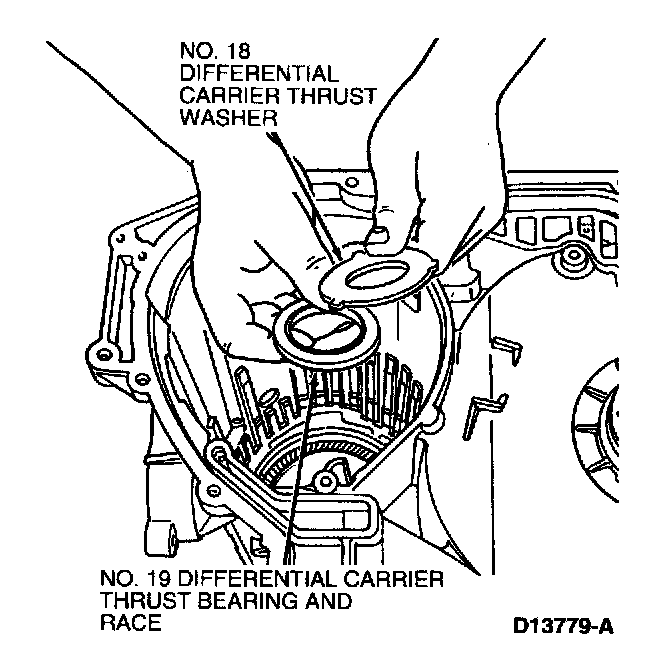 NO. 18
DIFFERENTIAL
CARRIER THRUST
WASHER

NO. 19 DIFFERENTIAL CARRIER
THRUST BEARING AND
RACE

D13779-A