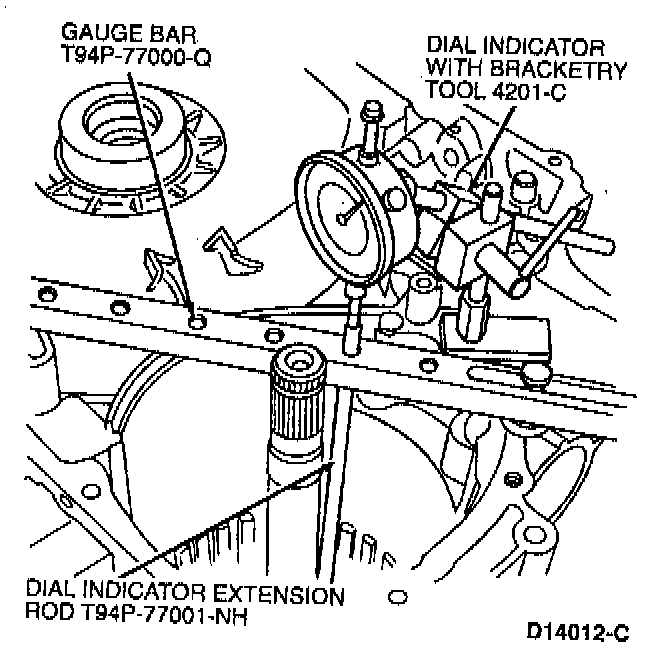 GAUGE BAR
T94P-77000-Q

DIAL INDICATOR
WITH BRACKETRY
TOOL 4201-C

DIAL INDICATOR EXTENSION
ROD T94P-77001-NH

D14012-C