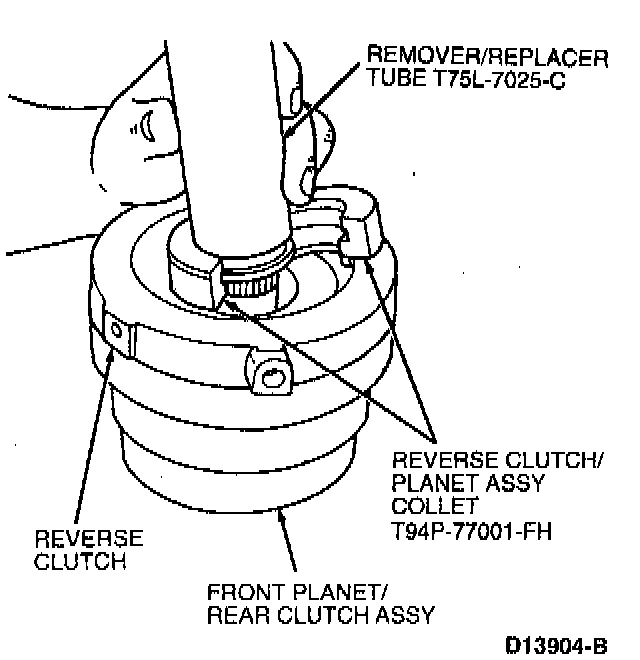 REMOVER/REPLACER TUBE T75L-7025-C

REVERSE CLUTCH/ PLANET ASSY COLLET T94P-77001-FH

REVERSE CLUTCH

FRONT PLANET/ REAR CLUTCH ASSY

D13904-B