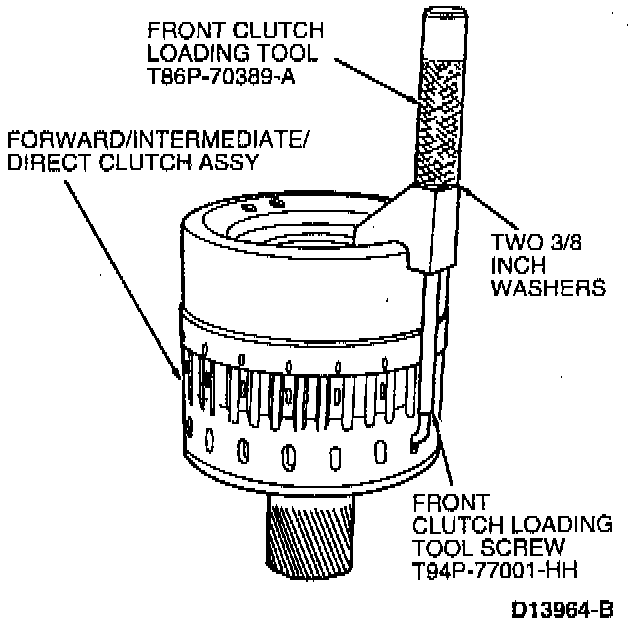 FRONT CLUTCH LOADING TOOL T86P-70389-A

FORWARD/INTERMEDIATE/ DIRECT CLUTCH ASSY

TWO 3/8 INCH WASHERS

FRONT CLUTCH LOADING TOOL SCREW T94P-77001-HH

D13964-B