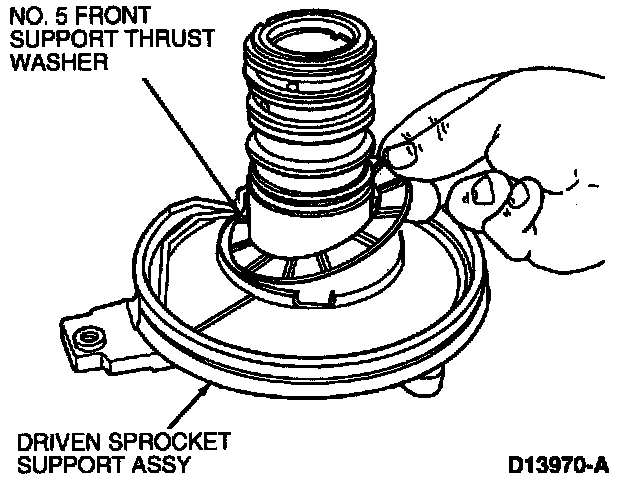 NO. 5 FRONT SUPPORT THRUST WASHER

DRIVEN SPROCKET SUPPORT ASSY

D13970-A