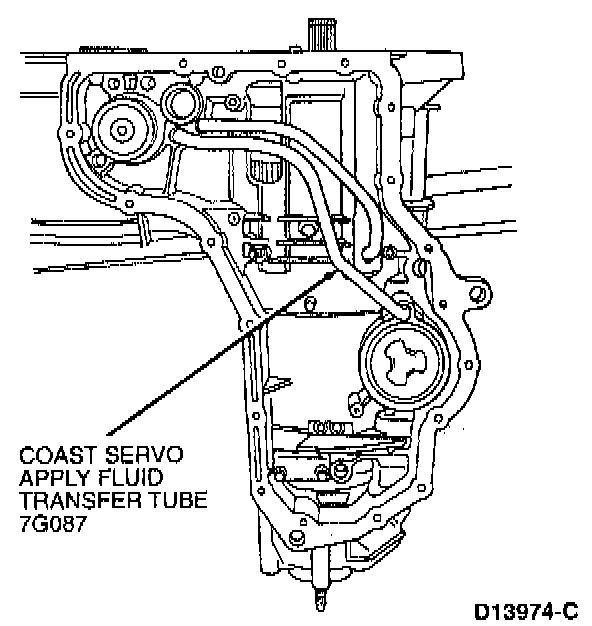 COAST SERVO
APPLY FLUID
TRANSFER TUBE
7G087

D13974-C