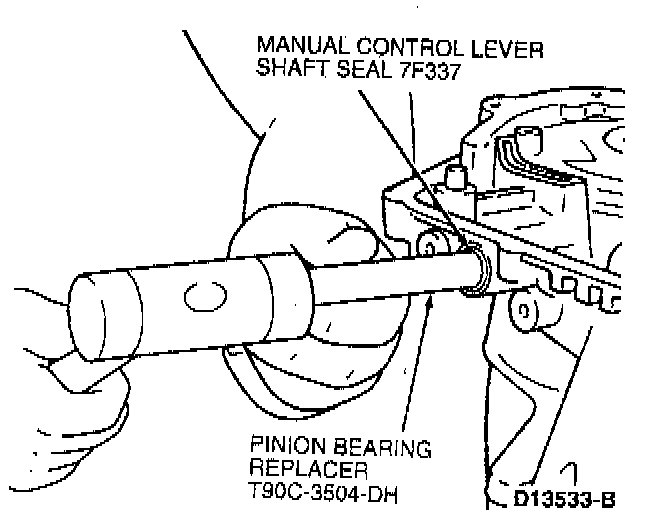 MANUAL CONTROL LEVER
SHAFT SEAL 7F337

PINION BEARING
REPLACER
T90C-3504-DH

D13533-B