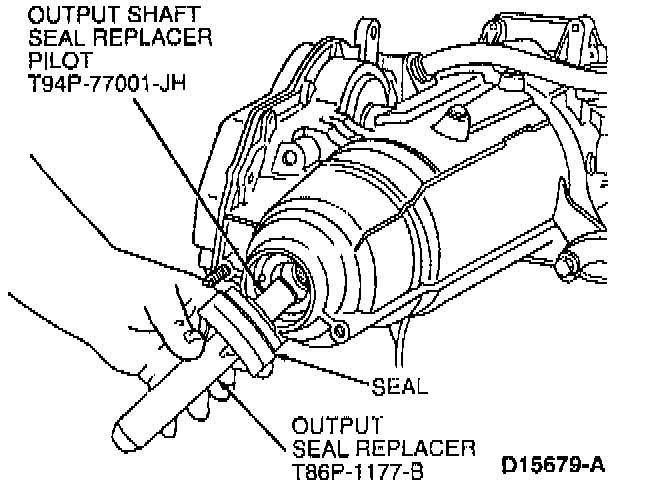 OUTPUT SHAFT SEAL REPLACER PILOT T94P-77001-JH

SEAL

OUTPUT SEAL REPLACER T86P-1177-B

D15679-A