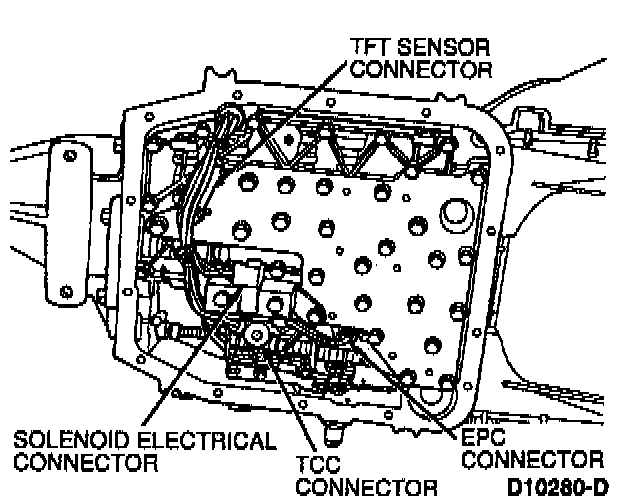 TFT SENSOR CONNECTOR

SOLENOID ELECTRICAL CONNECTOR

TCC CONNECTOR

EPC CONNECTOR

D10280-D