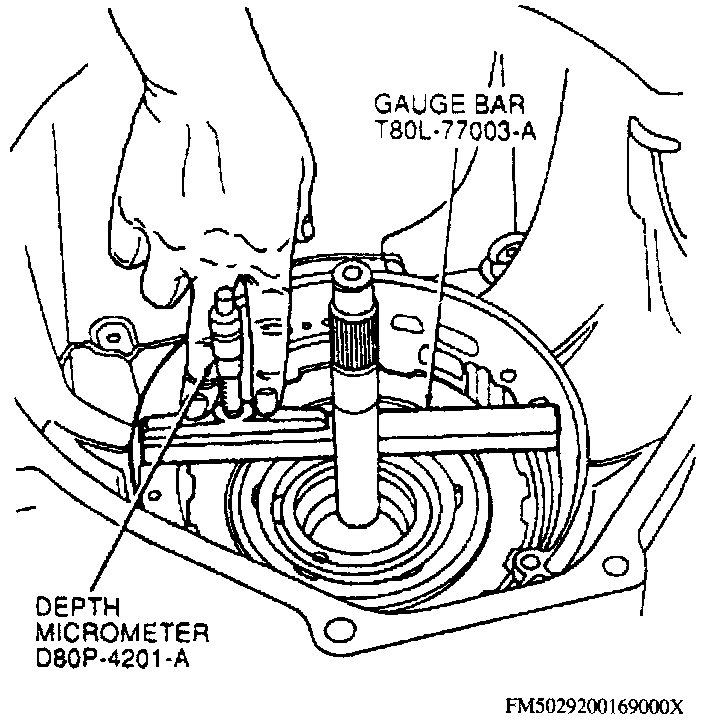 GAUGE BAR
T80L-77003-A

DEPTH
MICROMETER
D80P-4201-A

FM5029200169000X