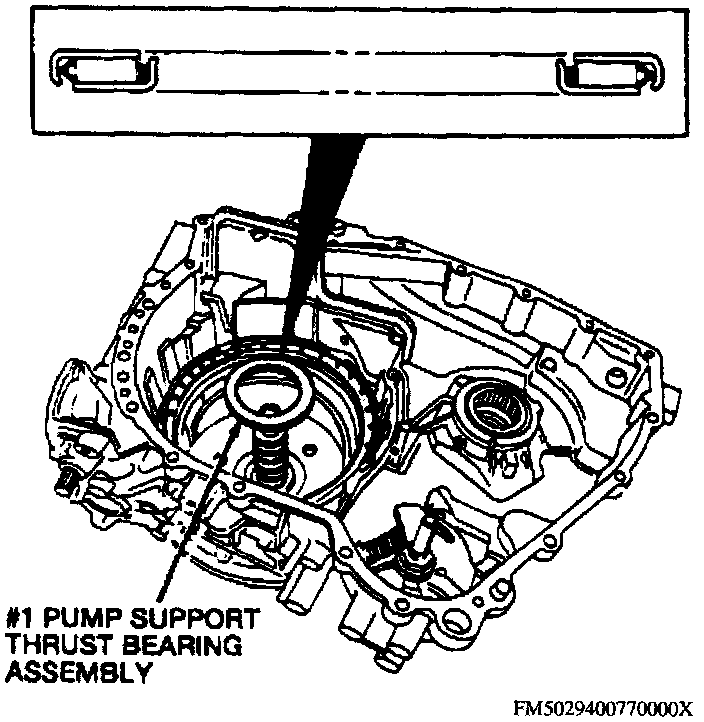 #1 PUMP SUPPORT THRUST BEARING ASSEMBLY

FM5029400770000X