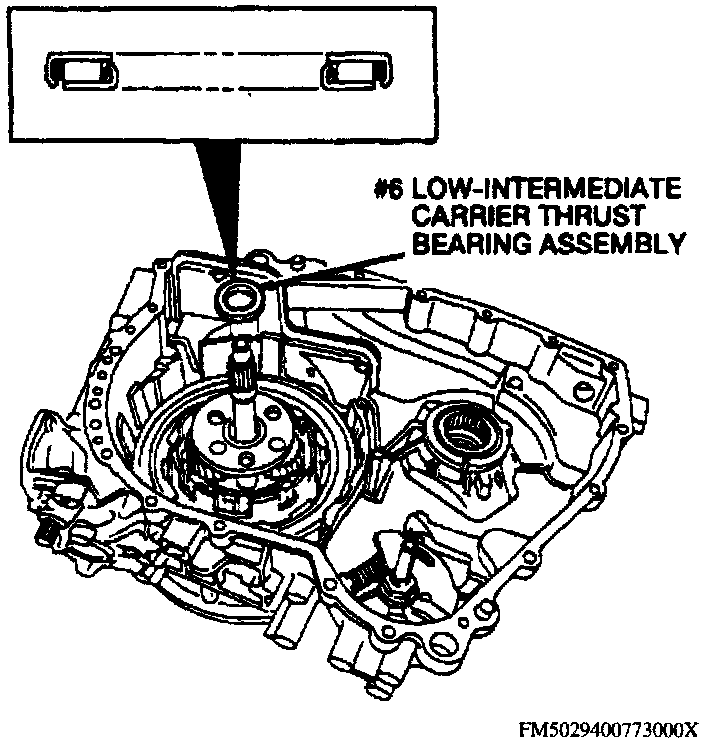 #6 LOW-INTERMEDIATE CARRIER THRUST BEARING ASSEMBLY

FM5029400773000X