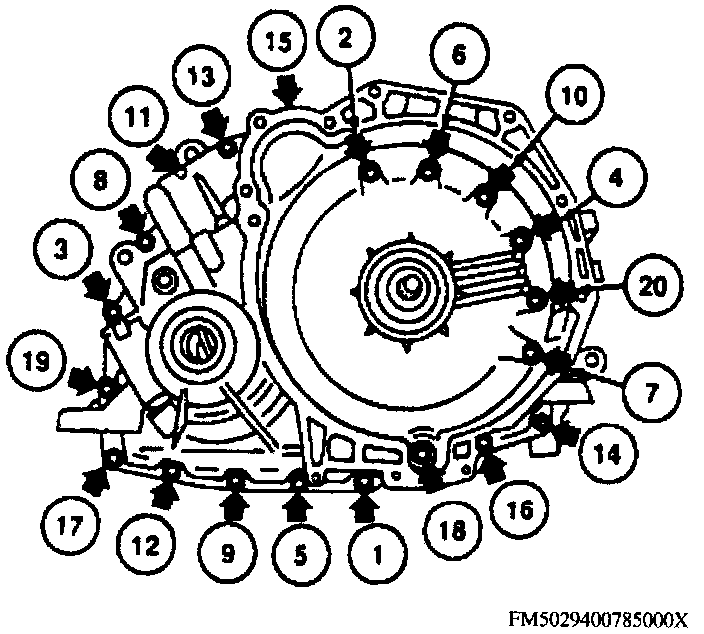 15
2
6
13
10
11
8
4
3
20
19
7
14
17
12
9
5
1
18
16
FM5029400785000X