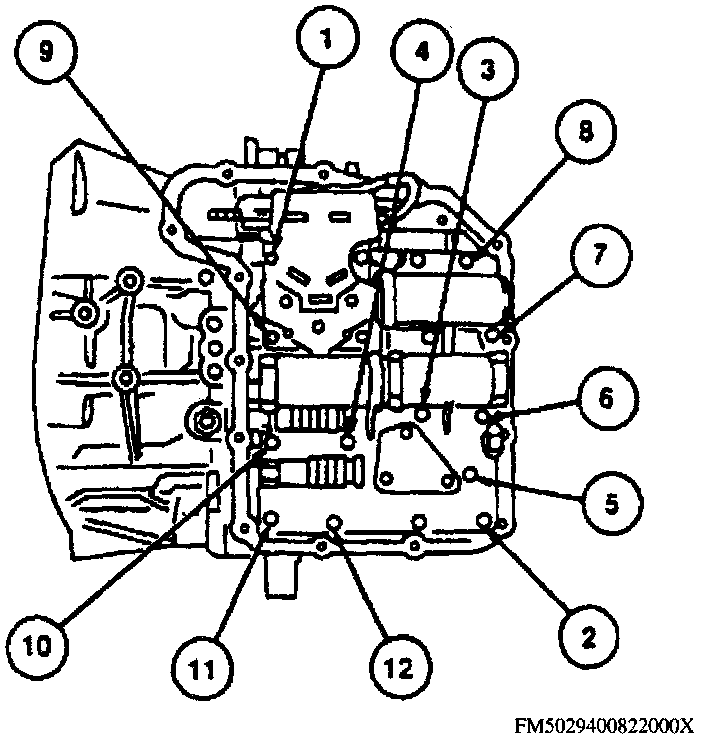 9
1
4
3
8
7
6
5
2
10
11
12
FM5029400822000X