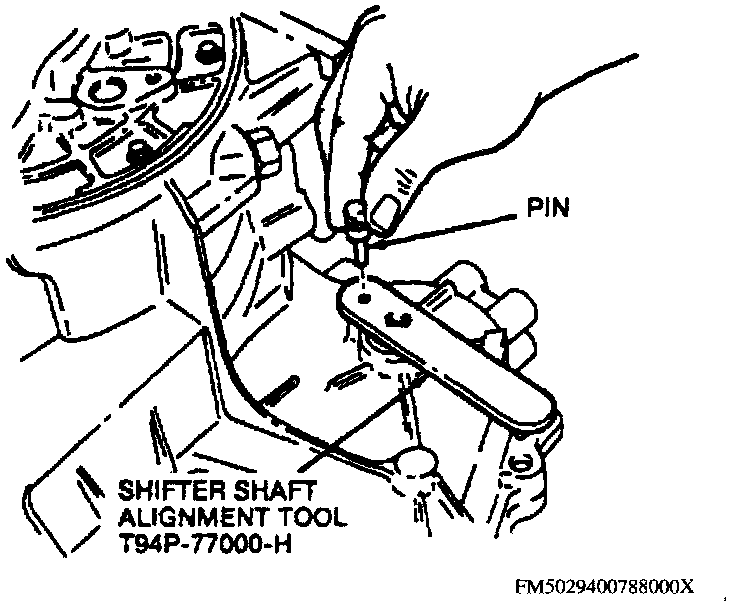 PIN

SHIFTER SHAFT ALIGNMENT TOOL T94P-77000-H

FM5029400788000X