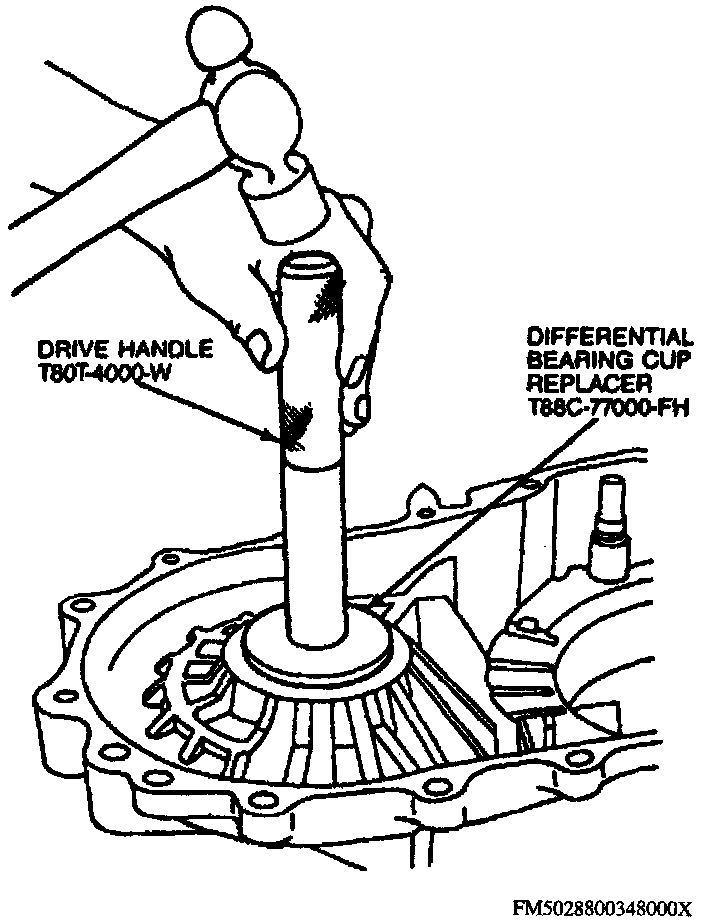 DRIVE HANDLE
T80T-4000-W

DIFFERENTIAL
BEARING CUP
REPLACER
T88C-77000-FH

FM5028800348000X