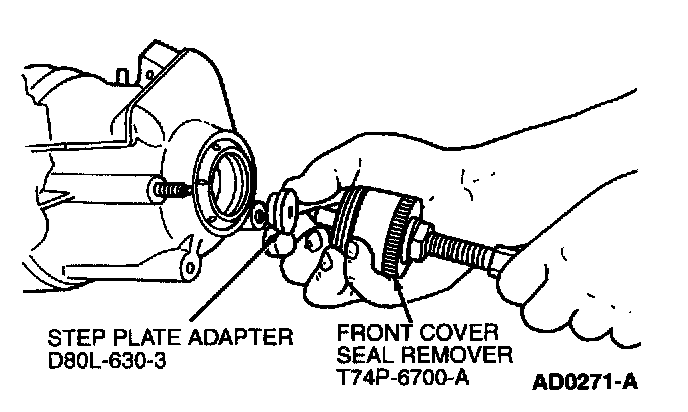 STEP PLATE ADAPTER
D80L-630-3

FRONT COVER
SEAL REMOVER
T74P-6700-A

AD0271-A