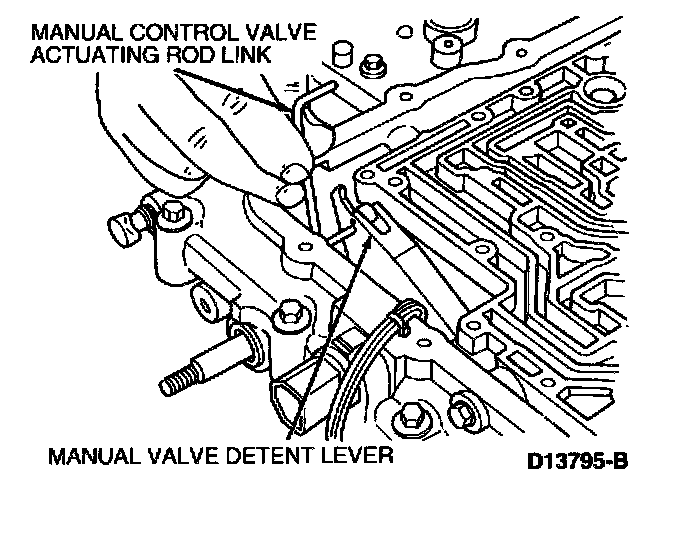 MANUAL CONTROL VALVE ACTUATING ROD LINK

MANUAL VALVE DETENT LEVER

D13795-B