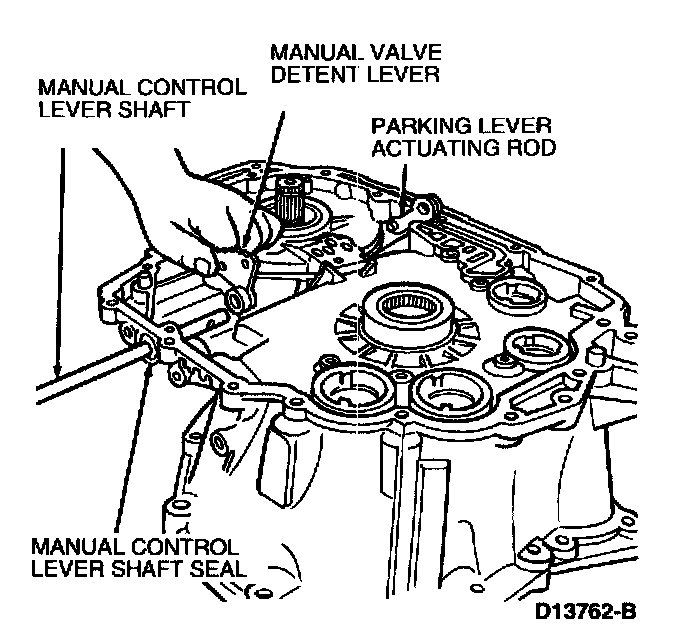 MANUAL VALVE DETENT LEVER

MANUAL CONTROL LEVER SHAFT

PARKING LEVER ACTUATING ROD

MANUAL CONTROL LEVER SHAFT SEAL

D13762-B