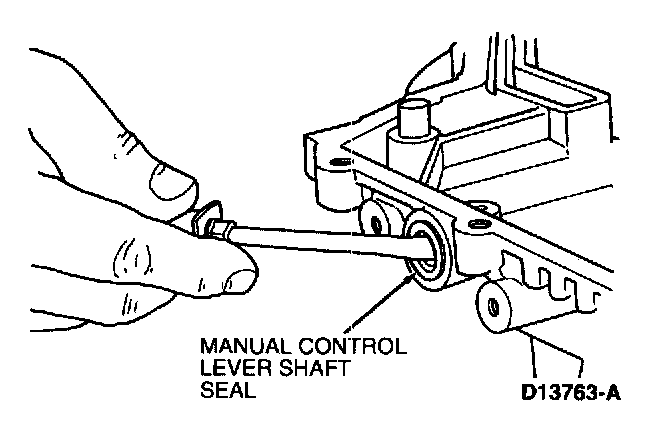 MANUAL CONTROL
LEVER SHAFT
SEAL

D13763-A