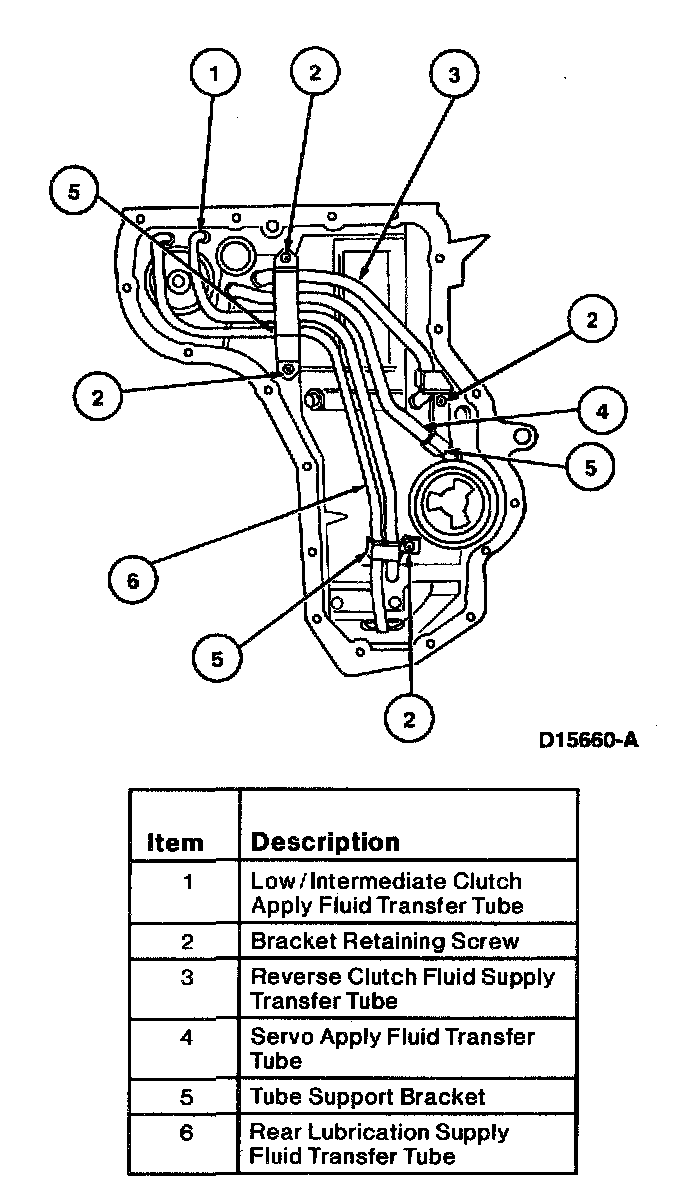 1
2
3
5
2
2
4
5
6
5
2

D15660-A

| Item | Description |
|---|---|
| 1 | Low/Intermediate Clutch Apply Fluid Transfer Tube |
| 2 | Bracket Retaining Screw |
| 3 | Reverse Clutch Fluid Supply Transfer Tube |
| 4 | Servo Apply Fluid Transfer Tube |
| 5 | Tube Support Bracket |
| 6 | Rear Lubrication Supply Fluid Transfer Tube |