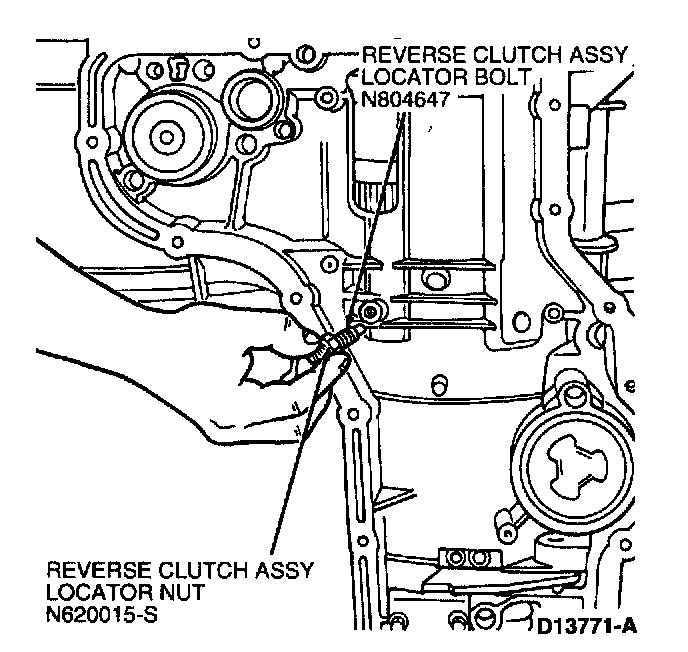 REVERSE CLUTCH ASSY
LOCATOR BOLT
N804647

REVERSE CLUTCH ASSY
LOCATOR NUT
N620015-S

D13771-A