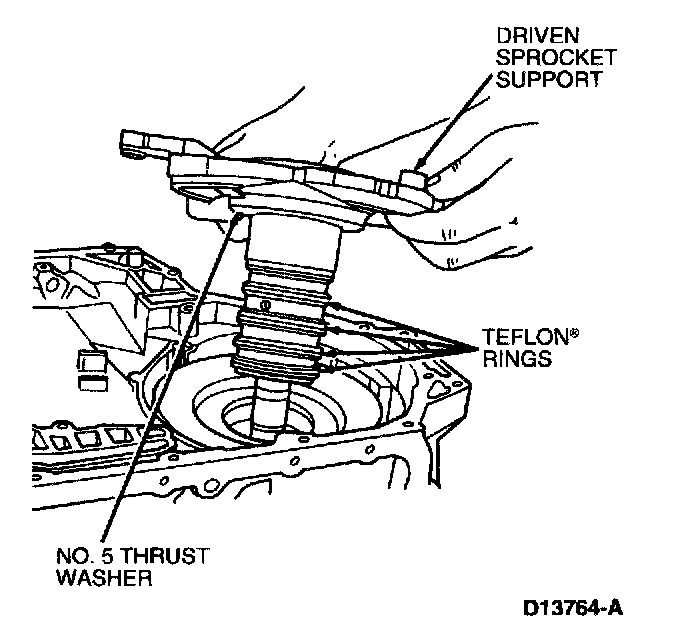 DRIVEN SPROCKET SUPPORT

TEFLON® RINGS

NO. 5 THRUST WASHER

D13764-A