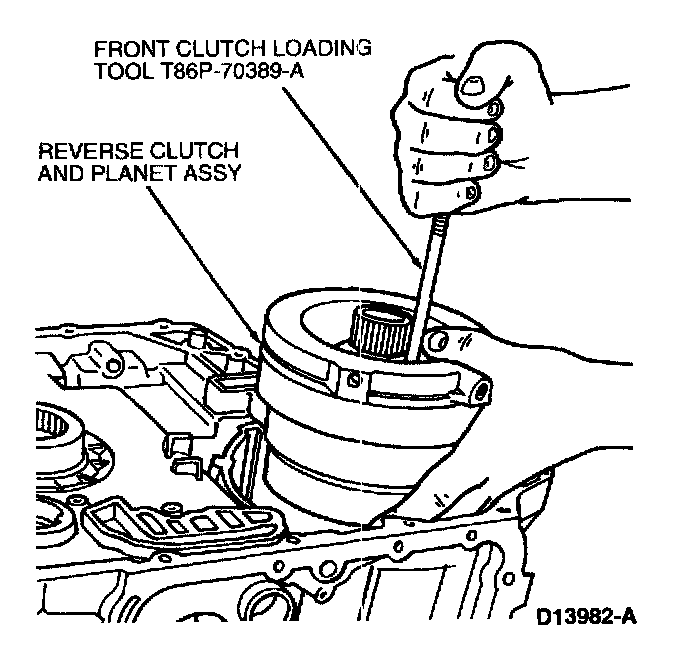 FRONT CLUTCH LOADING TOOL T86P-70389-A

REVERSE CLUTCH AND PLANET ASSY

D13982-A