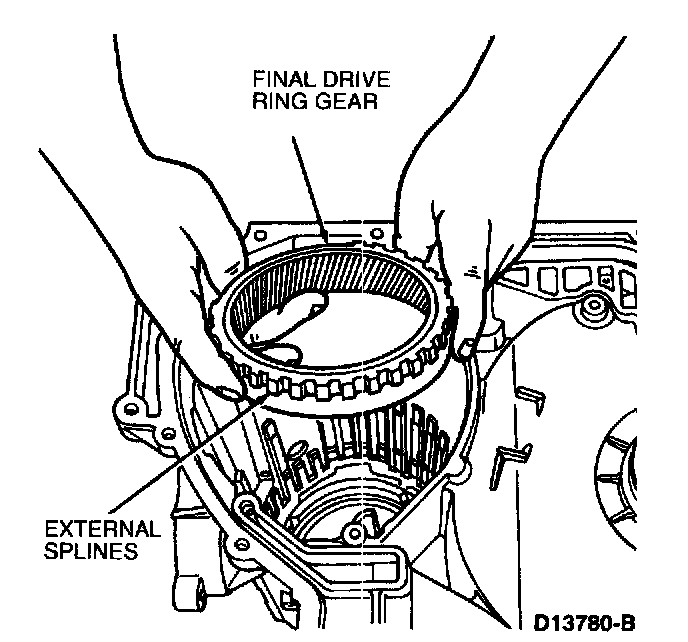 FINAL DRIVE RING GEAR

EXTERNAL SPLINES

D13780-B