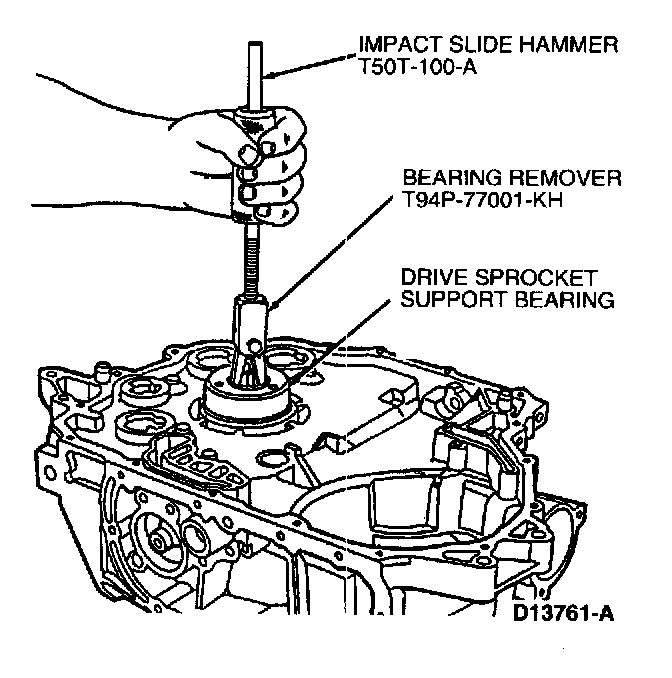 IMPACT SLIDE HAMMER
T50T-100-A

BEARING REMOVER
T94P-77001-KH

DRIVE SPROCKET
SUPPORT BEARING

D13761-A