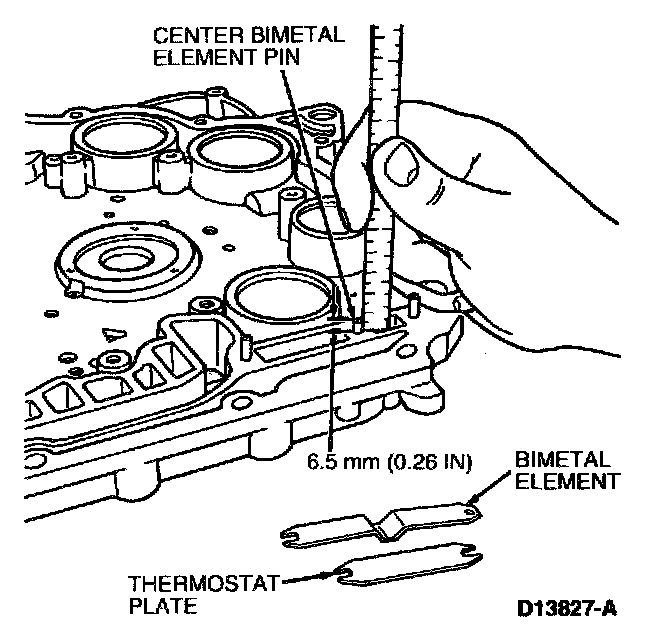 CENTER BIMETAL ELEMENT PIN

6.5 mm (0.26 IN)

BIMETAL ELEMENT

THERMOSTAT PLATE

D13827-A