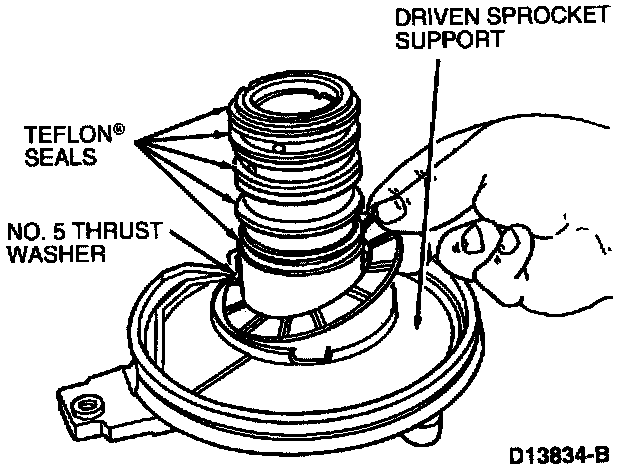 DRIVEN SPROCKET SUPPORT

TEFLON® SEALS

NO. 5 THRUST WASHER

D13834-B