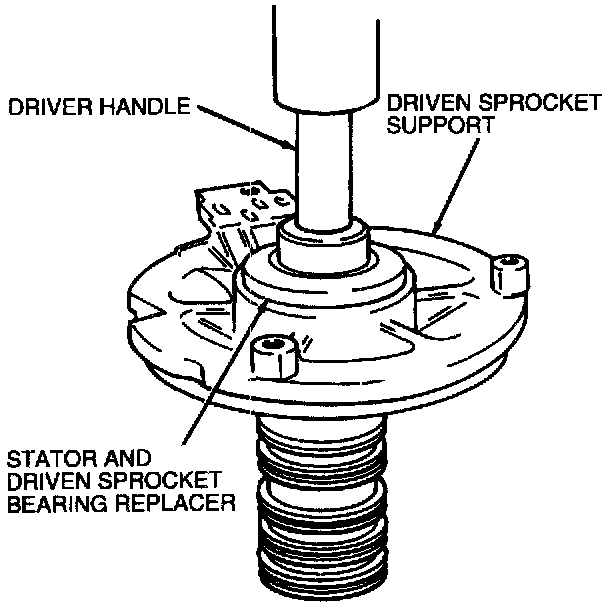 DRIVER HANDLE

DRIVEN SPROCKET SUPPORT

STATOR AND DRIVEN SPROCKET BEARING REPLACER