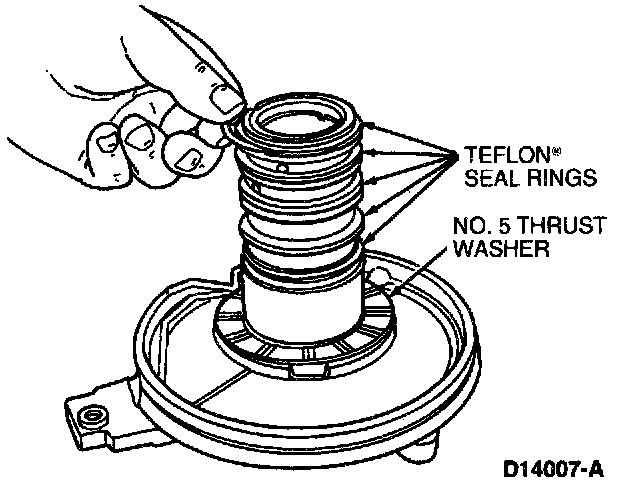 TEFLON®
SEAL RINGS

NO. 5 THRUST
WASHER

D14007-A