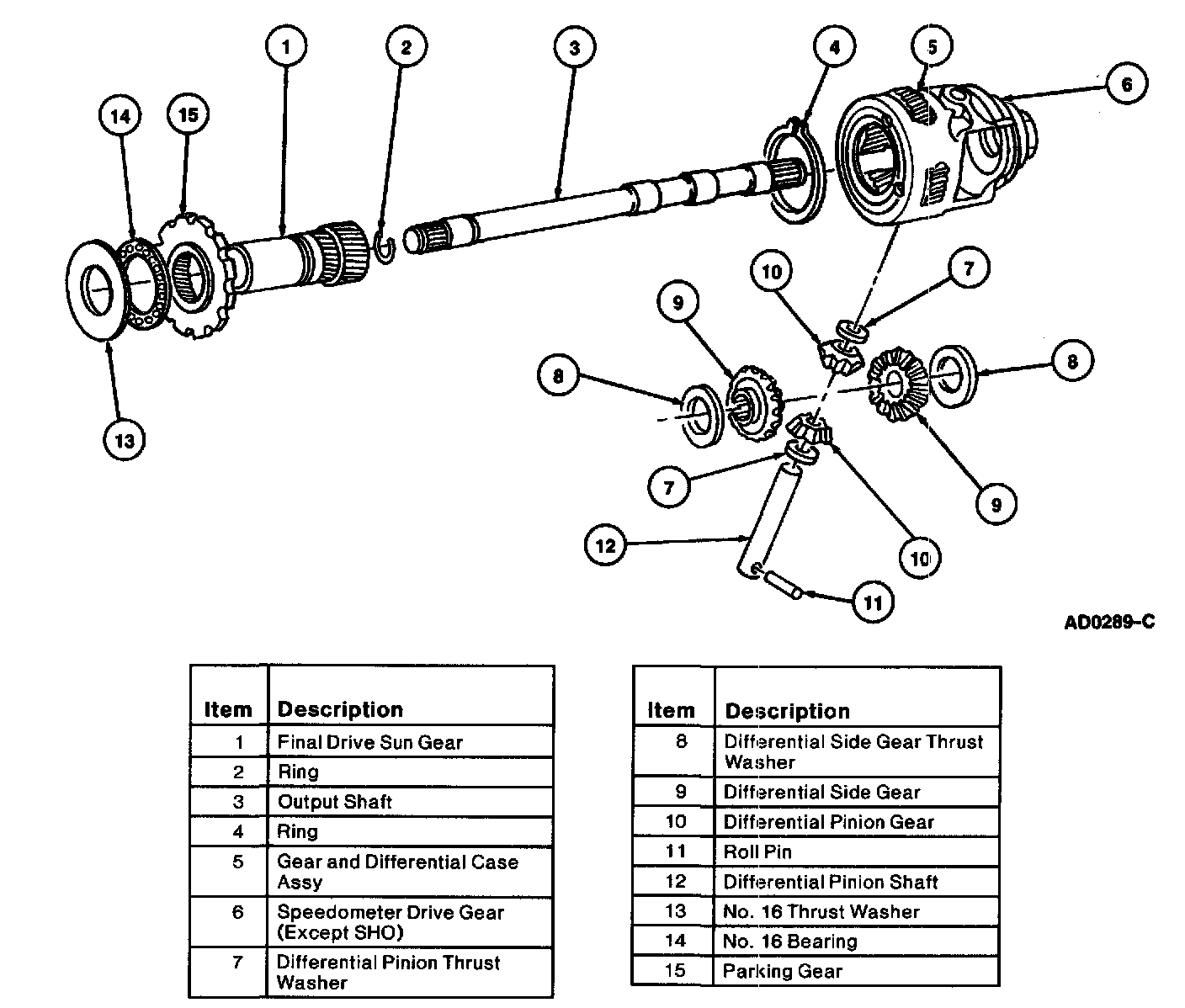 1
2
3
4
5
6
14
15
10
7
9
8
8
13
7
9
12
10
11

AD0289-C

| Item | Description |
|---|---|
| 1 | Final Drive Sun Gear |
| 2 | Ring |
| 3 | Output Shaft |
| 4 | Ring |
| 5 | Gear and Differential Case Assy |
| 6 | Speedometer Drive Gear (Except SHO) |
| 7 | Differential Pinion Thrust Washer |

| Item | Description |
|---|---|
| 8 | Differential Side Gear Thrust Washer |
| 9 | Differential Side Gear |
| 10 | Differential Pinion Gear |
| 11 | Roll Pin |
| 12 | Differential Pinion Shaft |
| 13 | No. 16 Thrust Washer |
| 14 | No. 16 Bearing |
| 15 | Parking Gear |