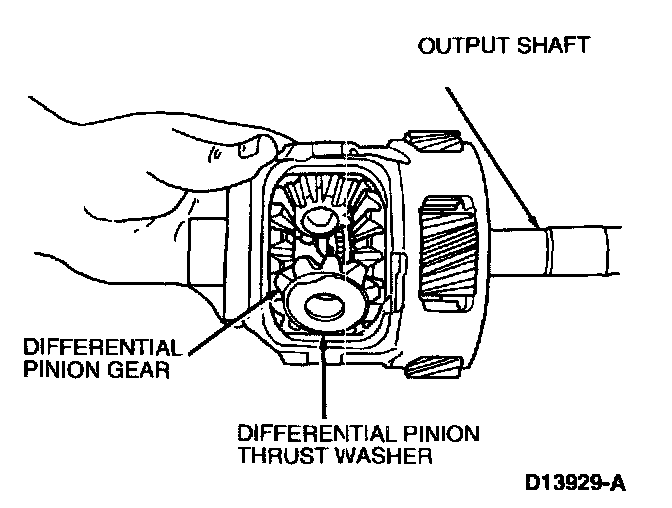 OUTPUT SHAFT

DIFFERENTIAL PINION GEAR

DIFFERENTIAL PINION THRUST WASHER

D13929-A