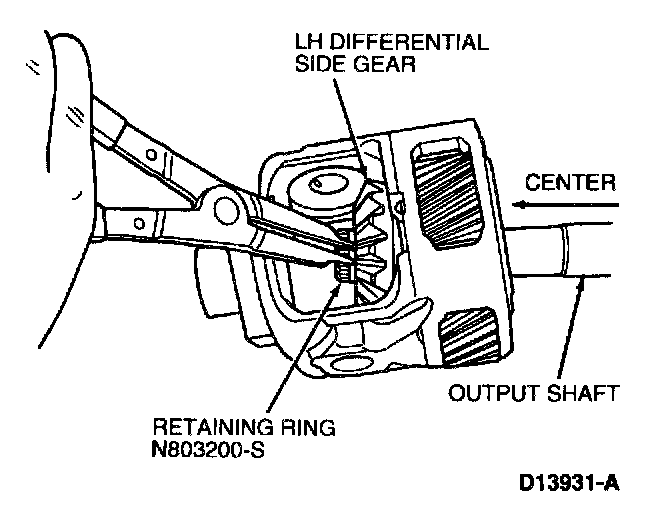 LH DIFFERENTIAL SIDE GEAR

CENTER

OUTPUT SHAFT

RETAINING RING N803200-S

D13931-A