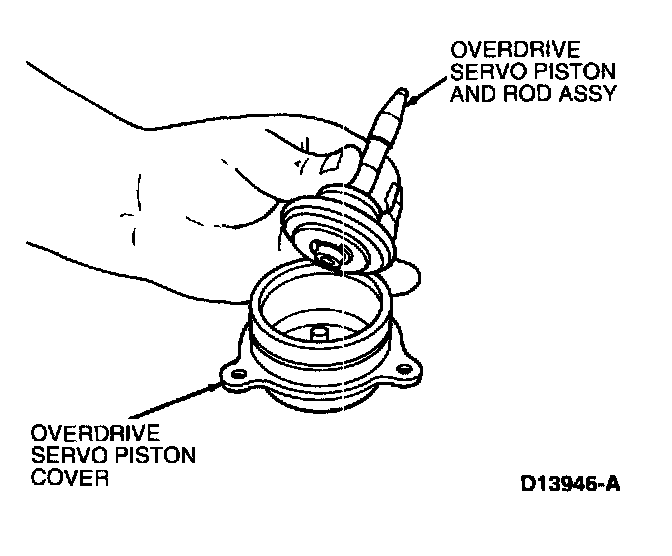 OVERDRIVE SERVO PISTON AND ROD ASSY

OVERDRIVE SERVO PISTON COVER

D13946-A